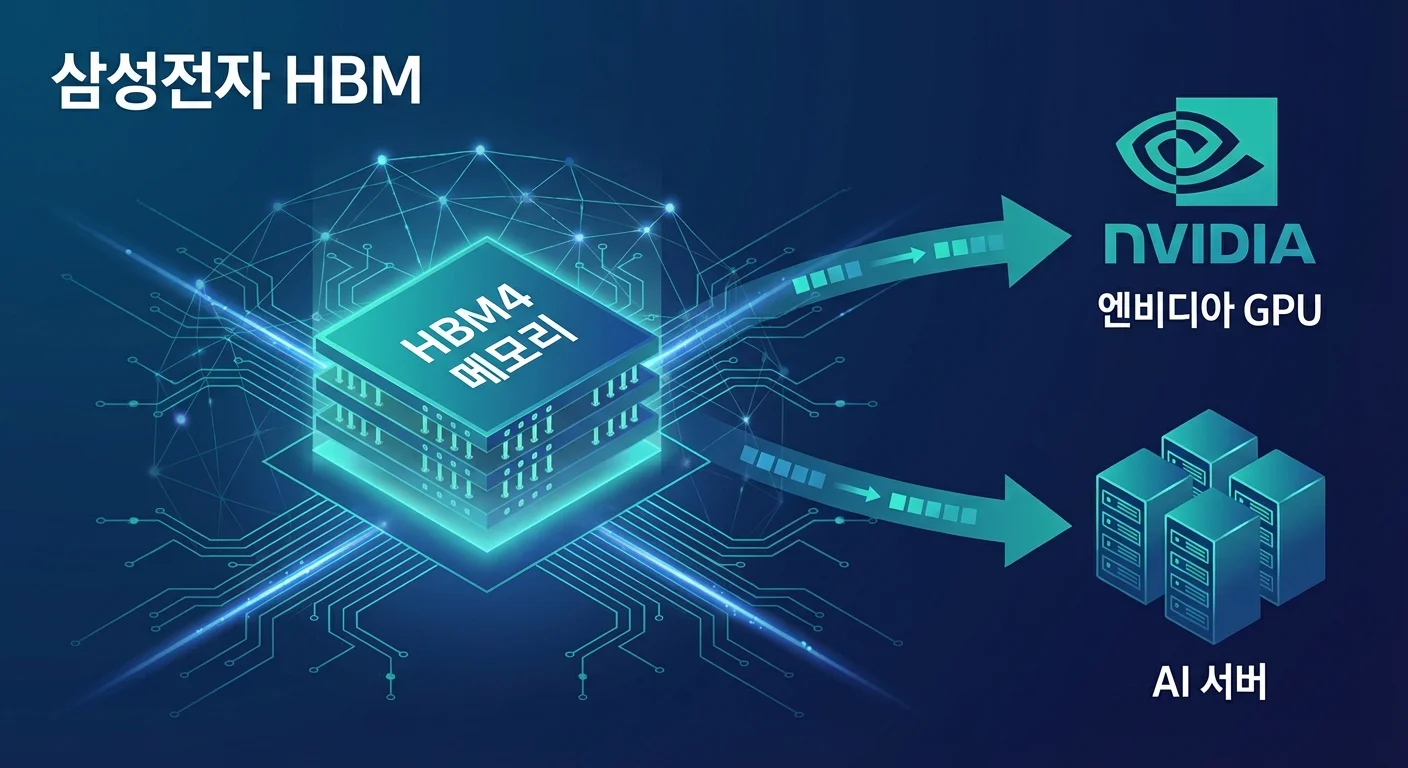 삼성전자 HBM

HBM4
메모리

NVIDIA
엔비디아 GPU

AI 서버